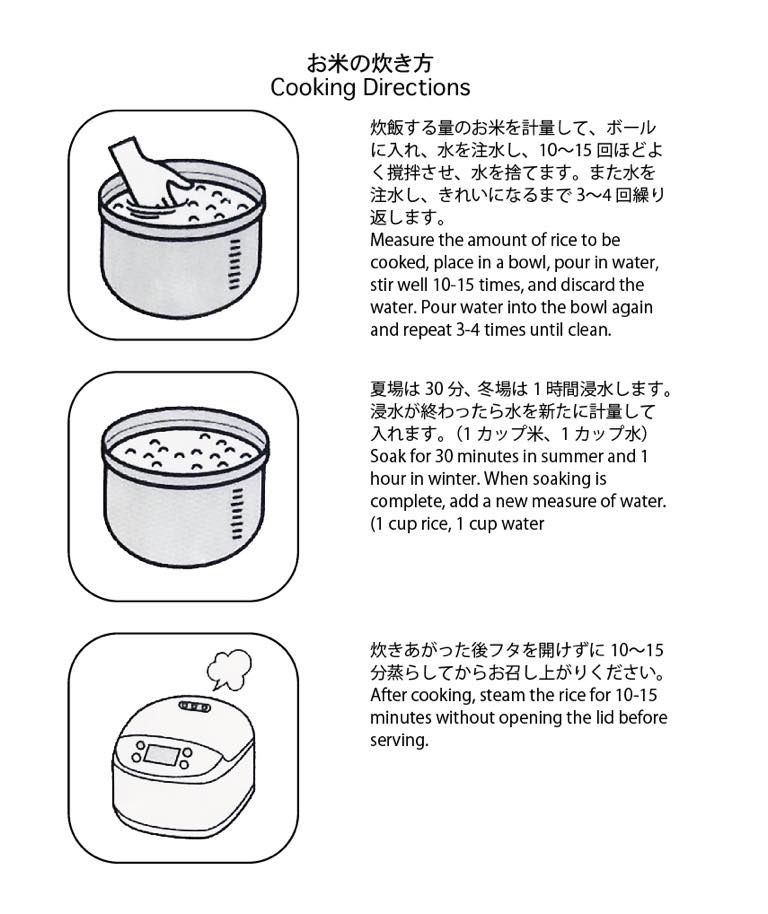 お米の炊き方
Cooking Directions

炊飯する量のお米を計量して、ボールに入れ、水を注水し、10〜15 回ほどよく撹拌させ、水を捨てます。また水を注水し、きれいになるまで 3〜4 回繰り返します。
Measure the amount of rice to be cooked, place in a bowl, pour in water, stir well 10-15 times, and discard the water. Pour water into the bowl again and repeat 3-4 times until clean.

夏場は 30 分、冬場は 1 時間浸水します。浸水が終わったら水を新たに計量して入れます。（1 カップ米、1 カップ水）
Soak for 30 minutes in summer and 1 hour in winter. When soaking is complete, add a new measure of water. (1 cup rice, 1 cup water

炊きあがった後フタを開けずに 10〜15 分蒸らしてからお召し上がりください。
After cooking, steam the rice for 10-15 minutes without opening the lid before serving.